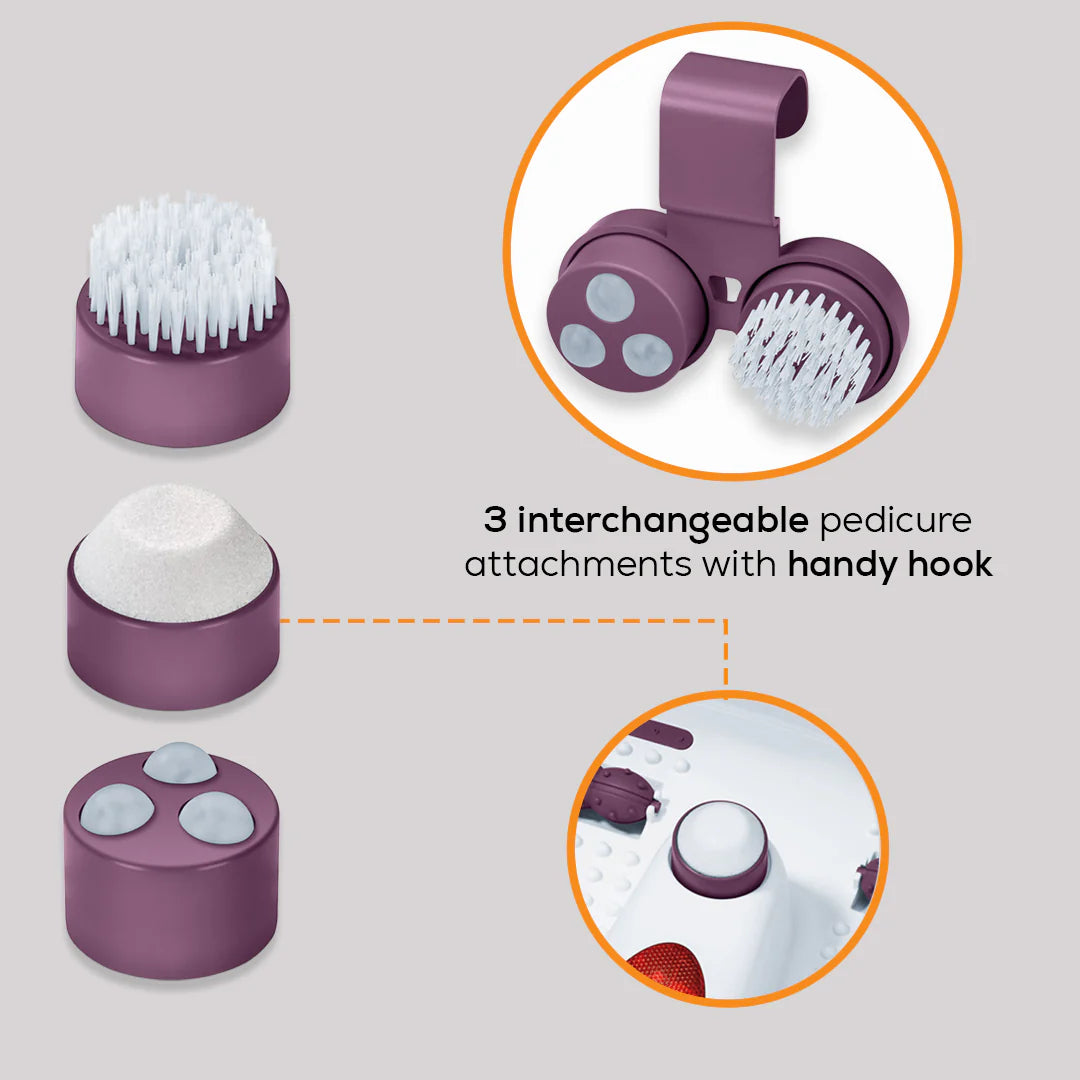 3 interchangeable pedicure attachments with handy hook